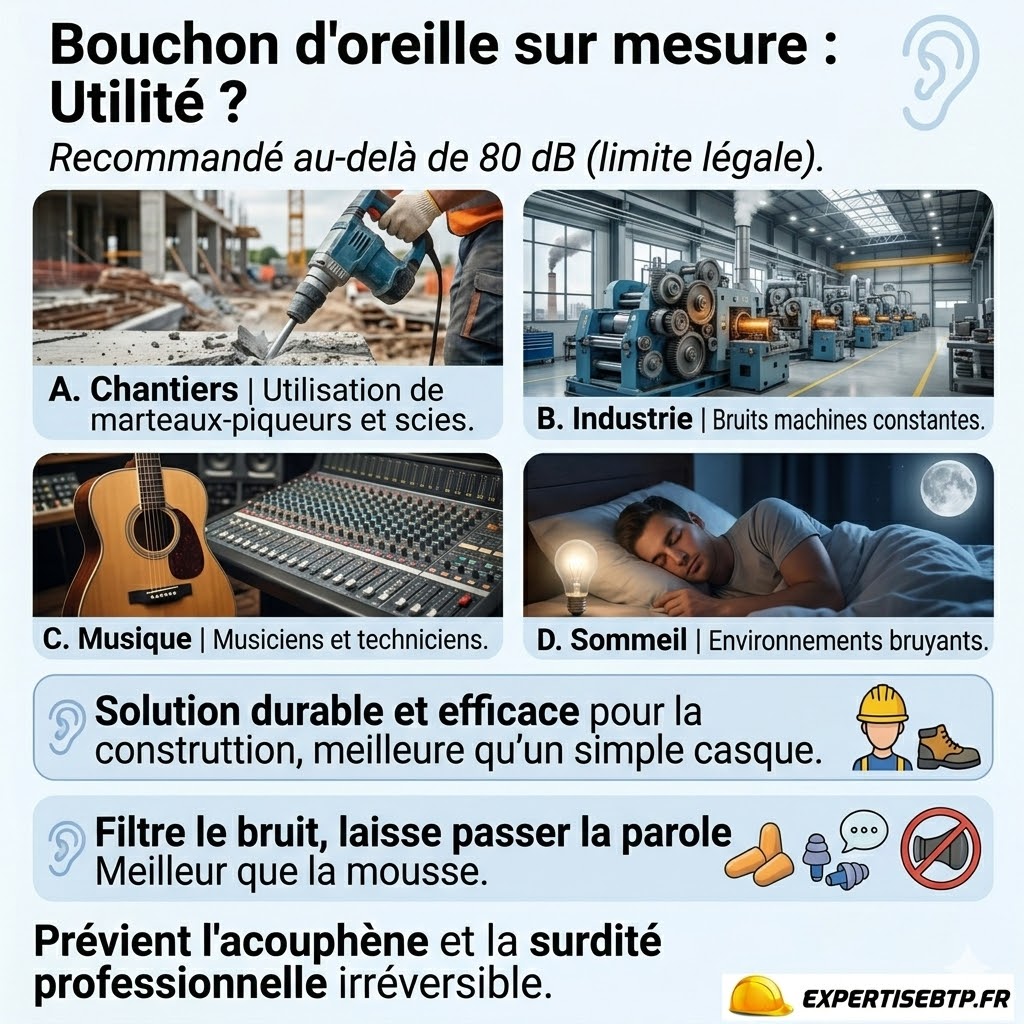 Bouchon d'oreille sur mesure : Utilité ?

Recommandé au-delà de 80 dB (limite légale).

A. Chantiers | Utilisation de marteaux-piqueurs et scies.

B. Industrie | Bruits machines constantes.

C. Musique | Musiciens et techniciens.

D. Sommeil | Environnements bruyants.

Solution durable et efficace pour la construttion, meilleure qu'un simple casque.

Filtre le bruit, laisse passer la parole
Meilleur que la mousse.

Prévient l'acouphène et la surdité professionnelle irréversible.

EXPERTISEBTP.FR